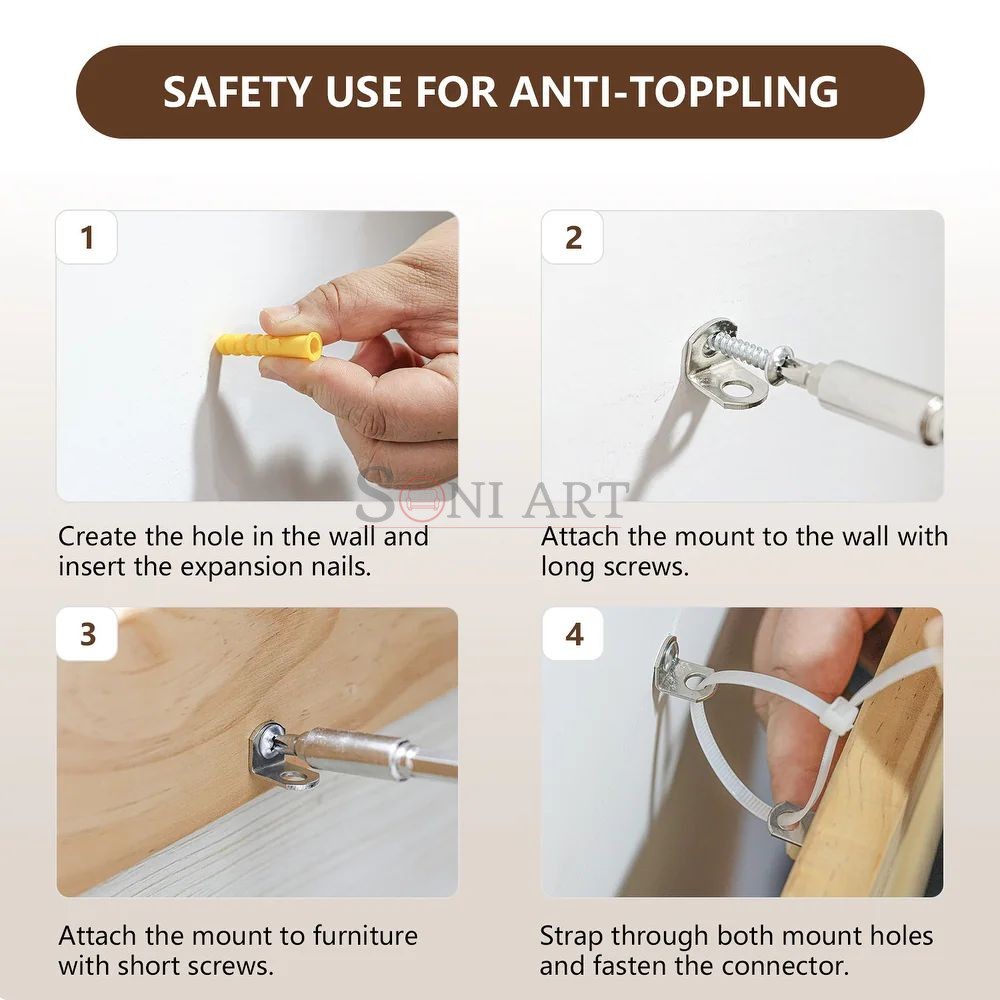 SAFETY USE FOR ANTI-TOPPLING

1

Create the hole in the wall and insert the expansion nails.

2

Attach the mount to the wall with long screws.

SONI ART

3

Attach the mount to furniture with short screws.

4

Strap through both mount holes and fasten the connector.